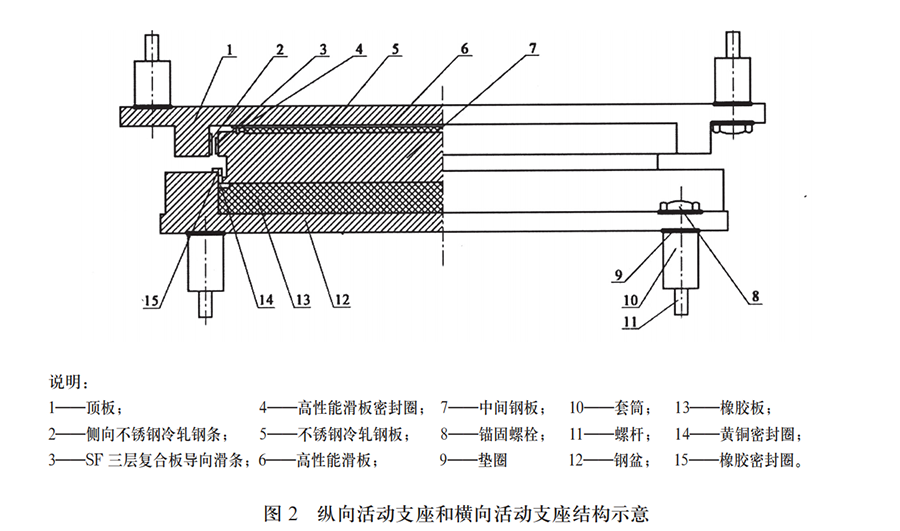 1 2 3 4 5 6 7

15 14 13 12

9 10 11 8

说明：

1——顶板；
2——侧向不锈钢冷轧钢条；
3——SF 三层复合板导向滑条；
4——高性能滑板密封圈；
5——不锈钢冷轧钢板；
6——高性能滑板；
7——中间钢板；
8——锚固螺栓；
9——垫圈
10——套筒；
11——螺杆；
12——钢盆；
13——橡胶板；
14——黄铜密封圈；
15——橡胶密封圈。

图 2 纵向活动支座和横向活动支座结构示意